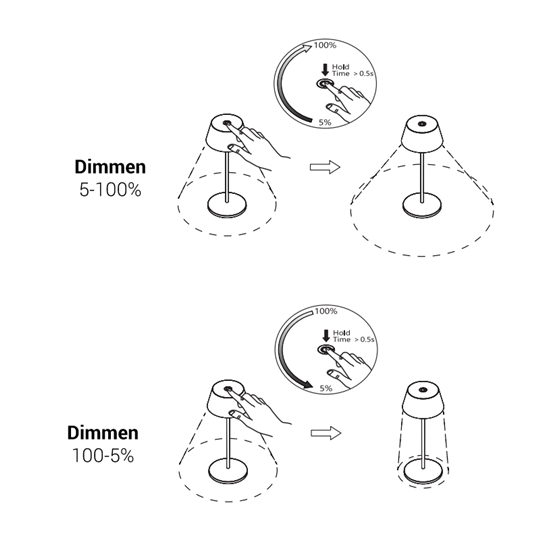 100%
Hold
Time > 0.5s
5%

Dimmen
5-100%

100%
Hold
Time > 0.5s
5%

Dimmen
100-5%